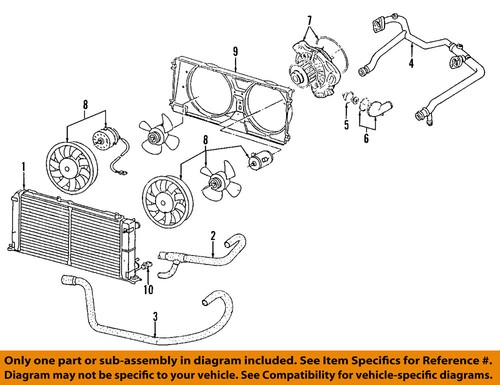 7
9
4
8
5
6
8
1
2
10
3

Only one part or sub-assembly in diagram included. See Item Specifics for Reference #.
Diagram may not be specific to your vehicle. See Compatibility for vehicle-specific diagrams.