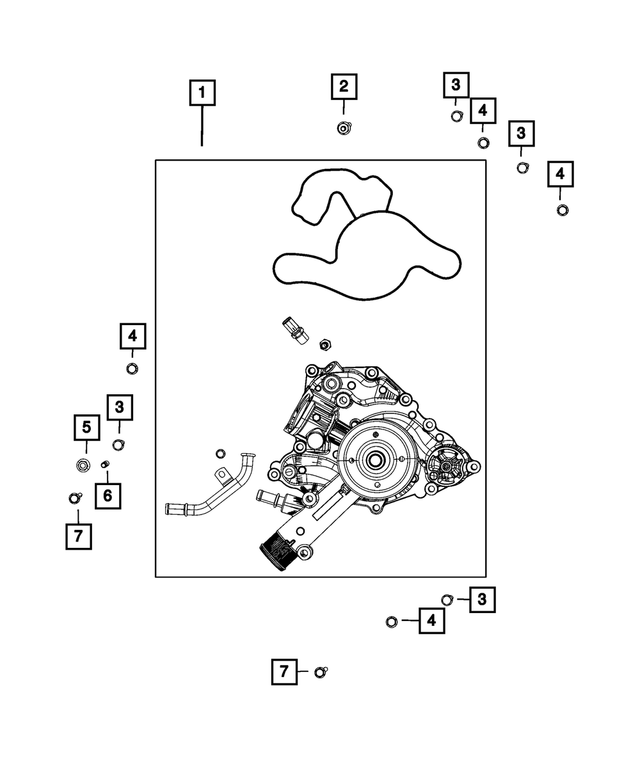 1
2
3
4
3
4
4
3
5
6
7
3
4
7