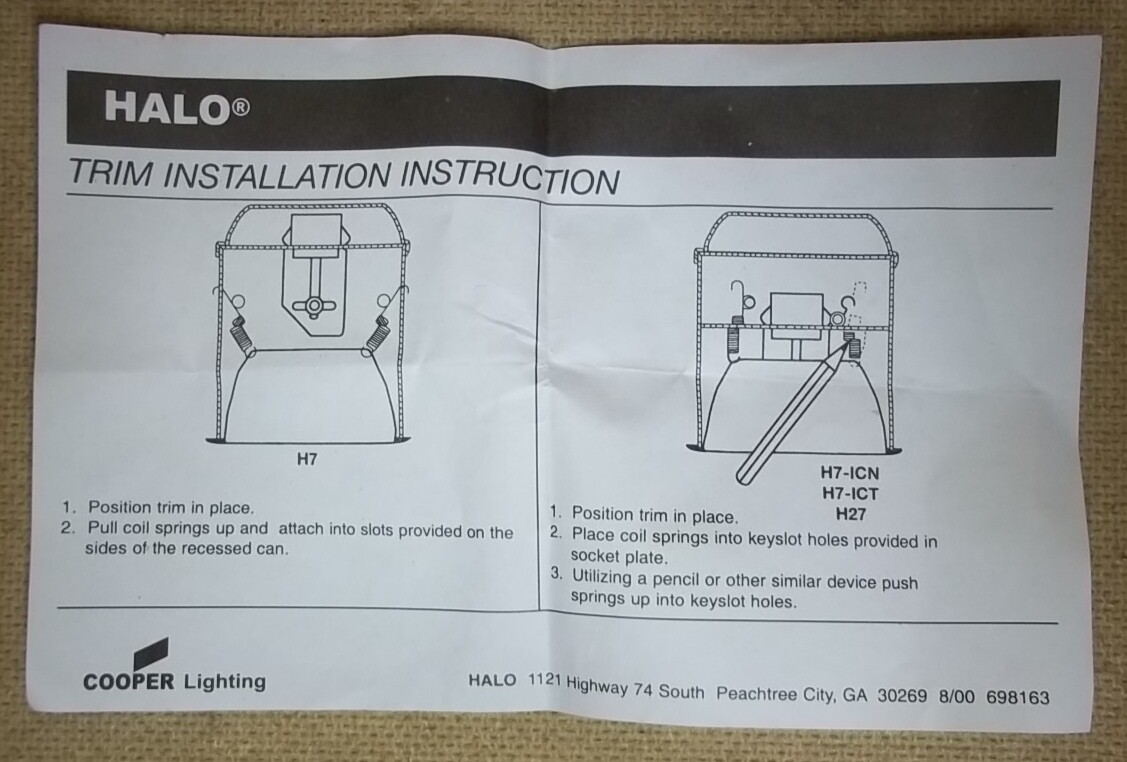 HALO®

TRIM INSTALLATION INSTRUCTION

H7

1. Position trim in place.
2. Pull coil springs up and attach into slots provided on the sides of the recessed can.

H7-ICN
H7-ICT
H27

1. Position trim in place.
2. Place coil springs into keyslot holes provided in socket plate.
3. Utilizing a pencil or other similar device push springs up into keyslot holes.

COOPER Lighting

HALO 1121 Highway 74 South Peachtree City, GA 30269 8/00 698163