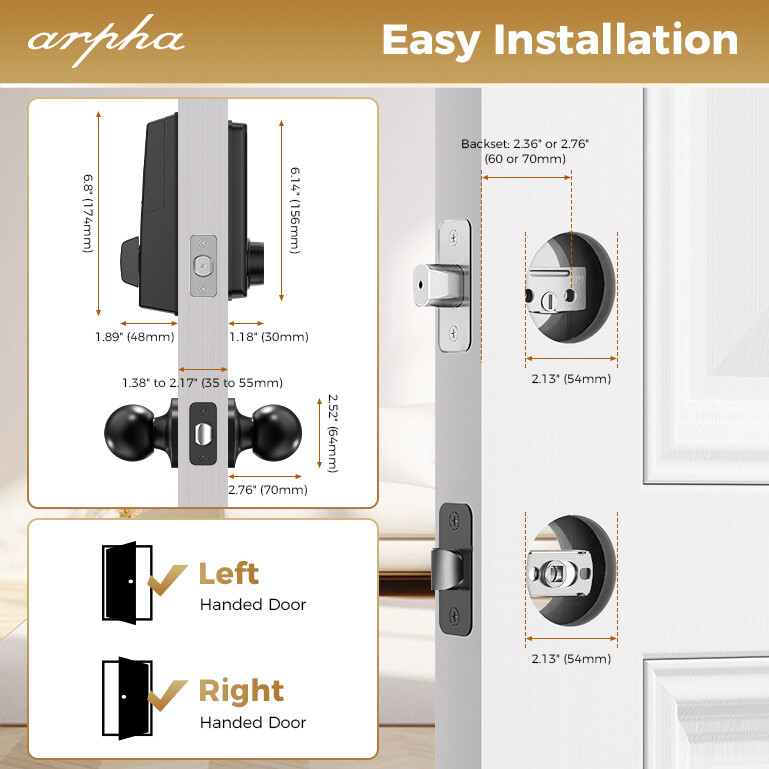 arpha

Easy Installation

6.8" (174mm)

6.14" (156mm)

1.89" (48mm)

1.18" (30mm)

1.38" to 2.17" (35 to 55mm)

2.52" (64mm)

2.76" (70mm)

Left
Handed Door

Right
Handed Door

Backset: 2.36" or 2.76"
(60 or 70mm)

2.13" (54mm)

2.13" (54mm)