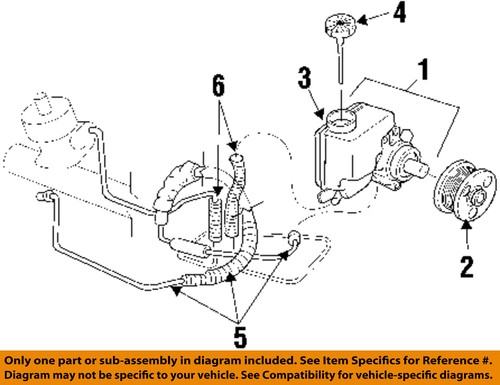 4
1
3
6
2
5

Only one part or sub-assembly in diagram included. See Item Specifics for Reference #.
Diagram may not be specific to your vehicle. See Compatibility for vehicle-specific diagrams.