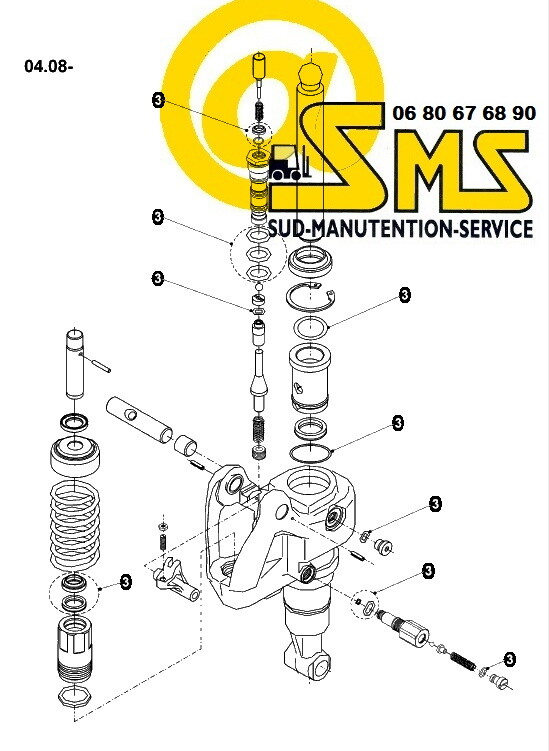 04.08-

06 80 67 68 90

SMS

SUD-MANUTENTION-SERVICE

3

3

3

3

3

3

3

3

3