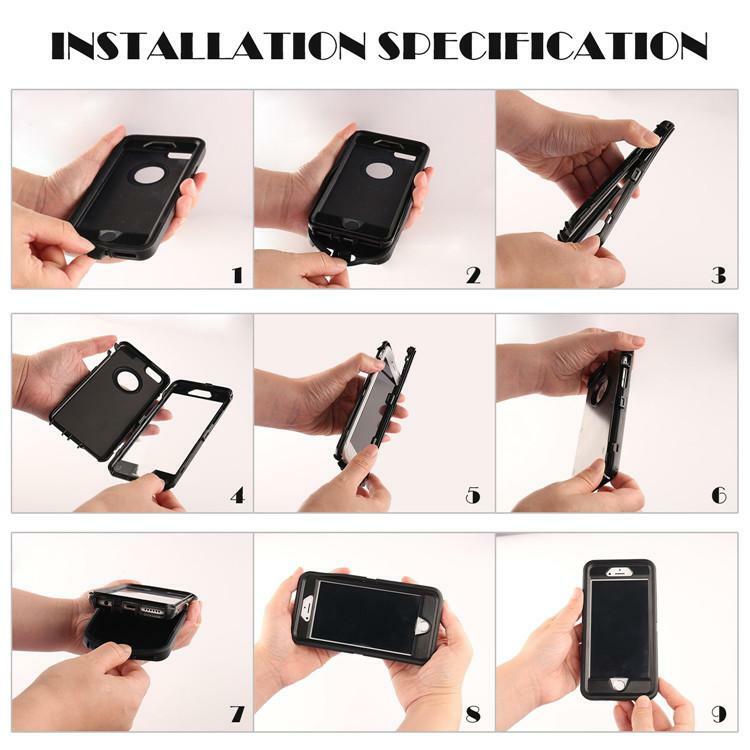 INSTALLATION SPECIFICATION

1

2

3

4

5

6

7

8

9