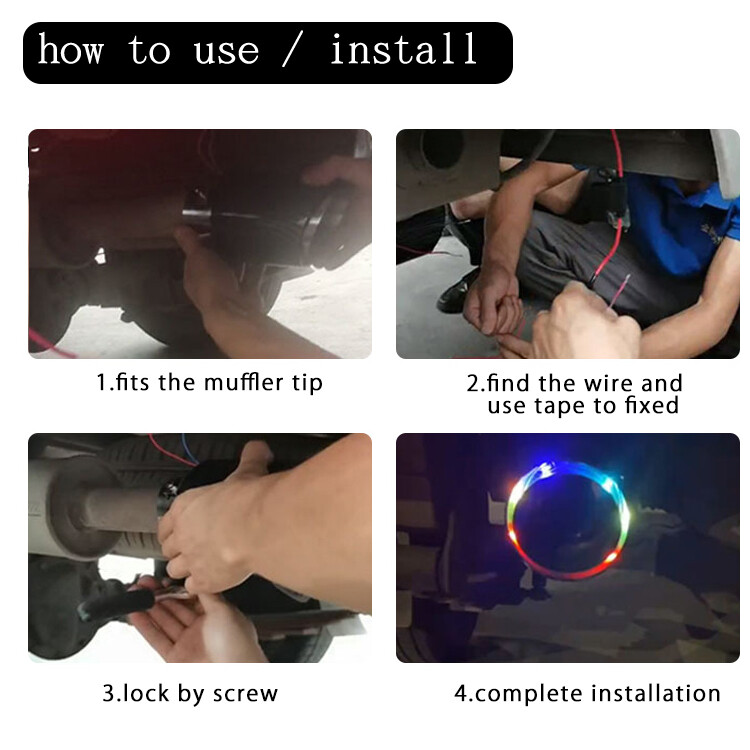 how to use / install

1.fits the muffler tip

2.find the wire and use tape to fixed

3.lock by screw

4.complete installation