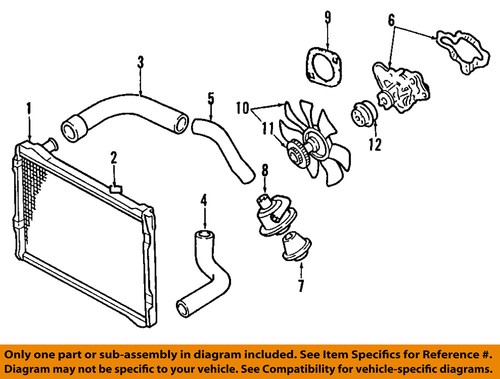 9
6
3
1
5
10
11
12
2
8
4
7

Only one part or sub-assembly in diagram included. See Item Specifics for Reference #.
Diagram may not be specific to your vehicle. See Compatibility for vehicle-specific diagrams.