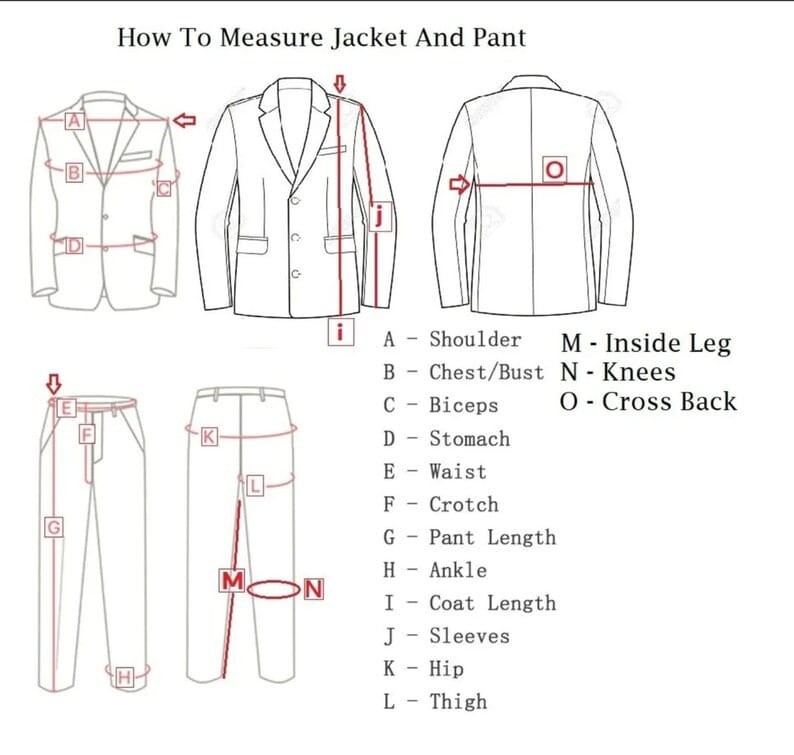 How To Measure Jacket And Pant

A

B

C

D

j

i

O

E

F

G

H

K

L

M

N

A - Shoulder
B - Chest/Bust
C - Biceps
D - Stomach
E - Waist
F - Crotch
G - Pant Length
H - Ankle
I - Coat Length
J - Sleeves
K - Hip
L - Thigh

M - Inside Leg
N - Knees
O - Cross Back