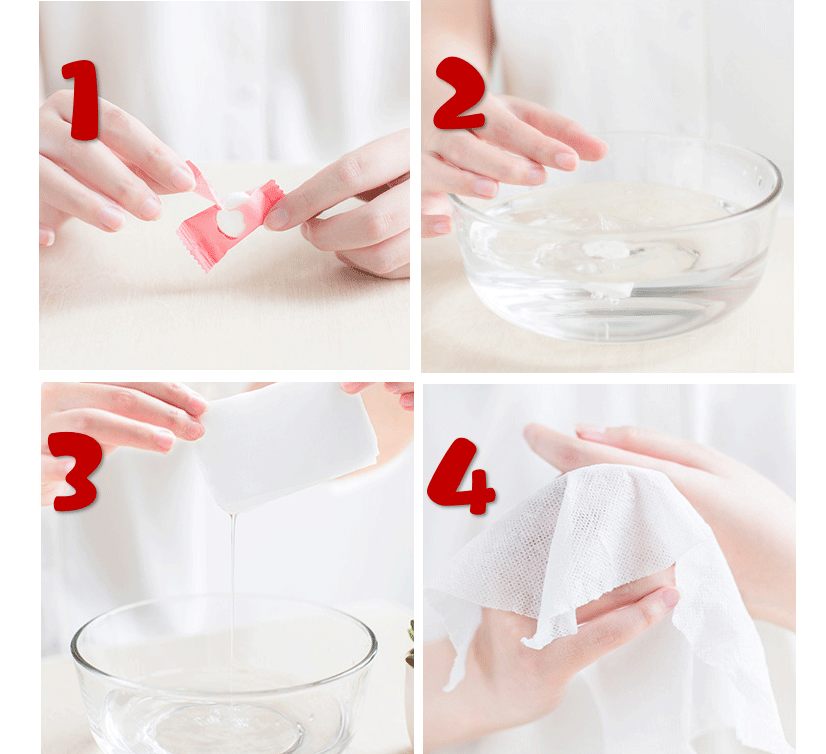 1

2

3

4