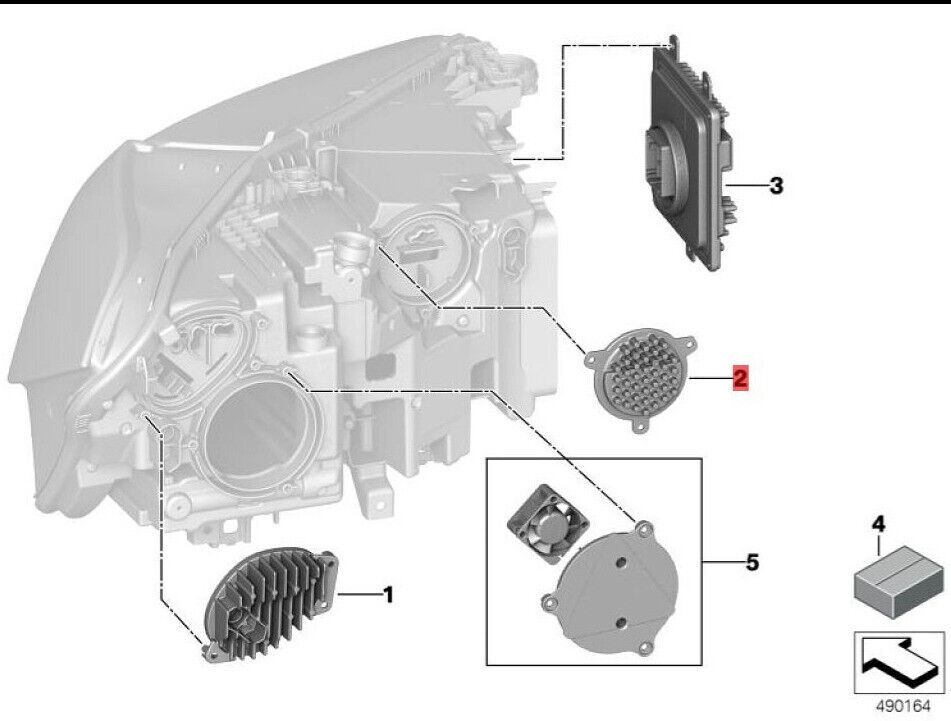 3

2

1

5

4

490164