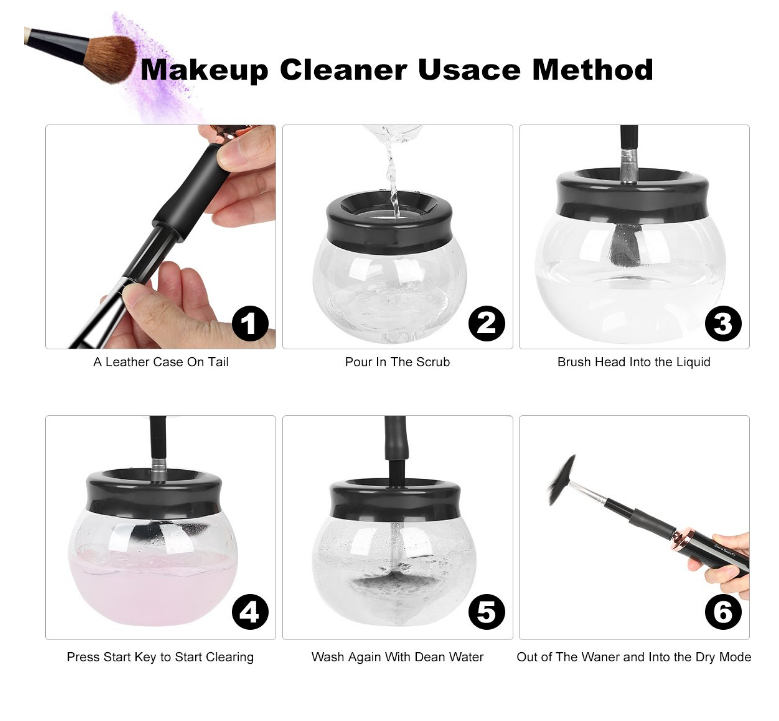 Makeup Cleaner Usace Method

1
A Leather Case On Tail

2
Pour In The Scrub

3
Brush Head Into the Liquid

4
Press Start Key to Start Clearing

5
Wash Again With Dean Water

6
Out of The Waner and Into the Dry Mode