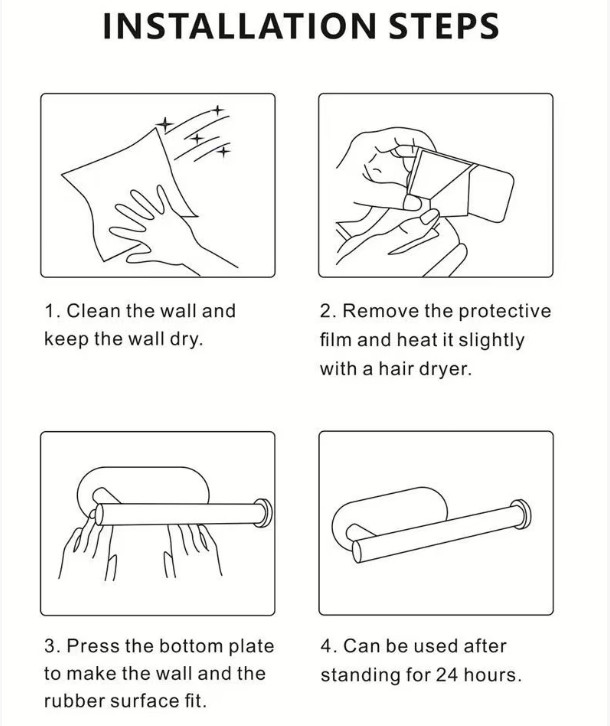 INSTALLATION STEPS

1. Clean the wall and keep the wall dry.

2. Remove the protective film and heat it slightly with a hair dryer.

3. Press the bottom plate to make the wall and the rubber surface fit.

4. Can be used after standing for 24 hours.