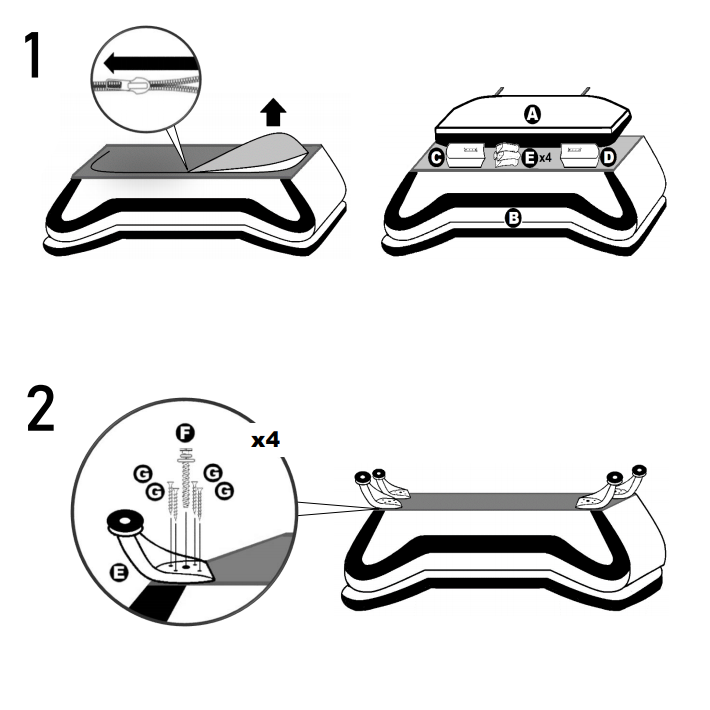 1

A
C
E x4
D
B

2

F
x4
G
G
G
G
E