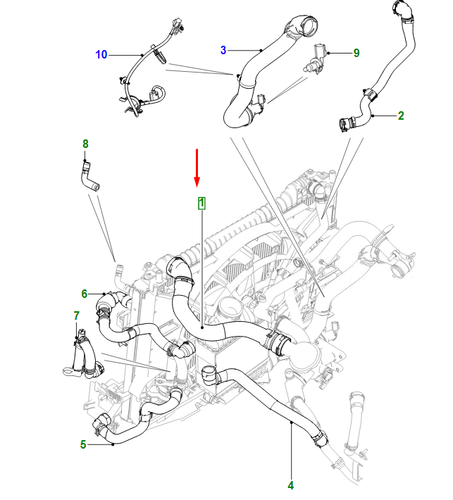 10
3
9
2
8
1
6
7
5
4