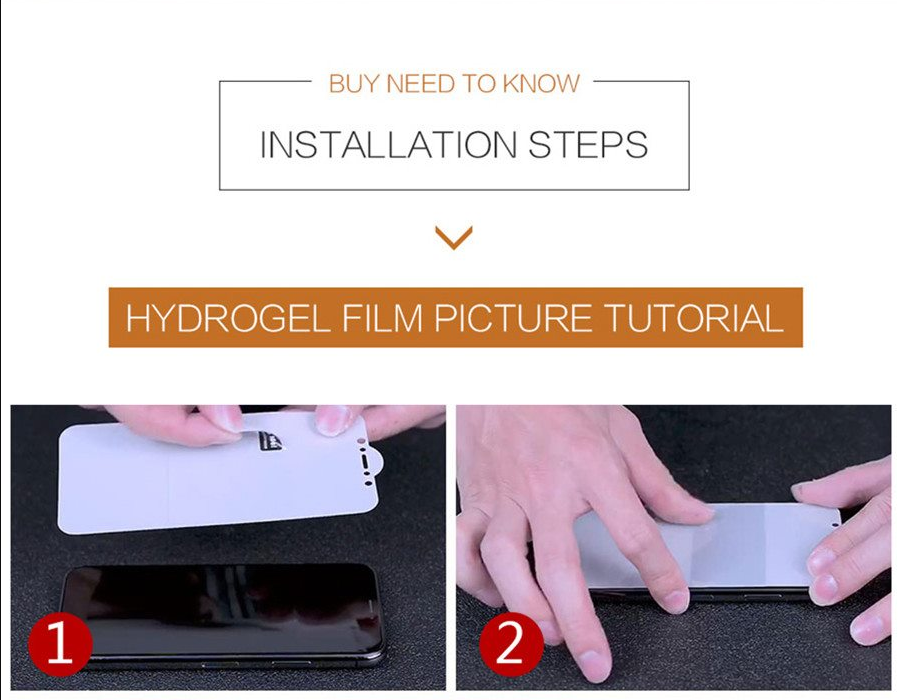 BUY NEED TO KNOW

INSTALLATION STEPS

HYDROGEL FILM PICTURE TUTORIAL

1

2