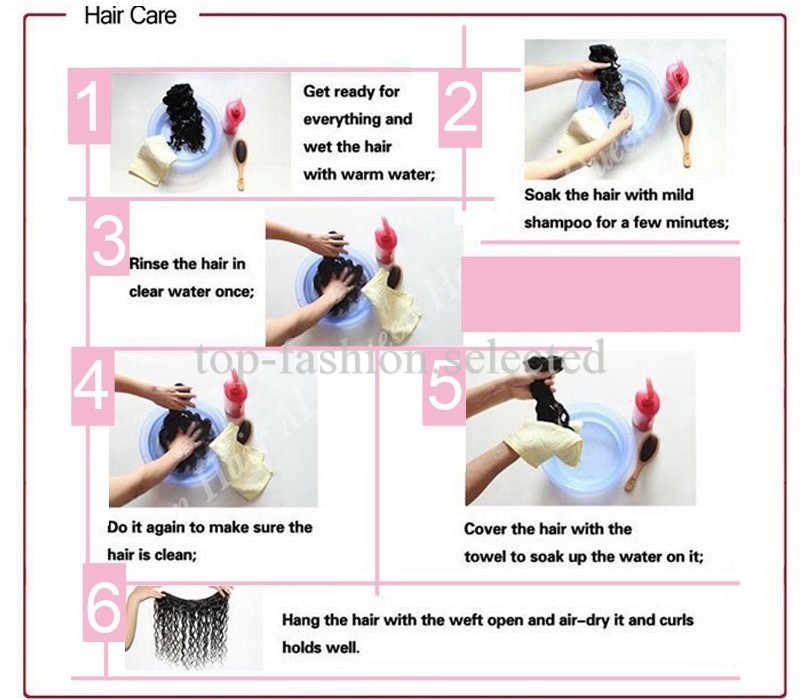 Hair Care

1
Get ready for everything and wet the hair with warm water;

2
Soak the hair with mild shampoo for a few minutes;

3
Rinse the hair in clear water once;

top-fashion selected

4
Do it again to make sure the hair is clean;

5
Cover the hair with the towel to soak up the water on it;

6
Hang the hair with the weft open and air-dry it and curls holds well.