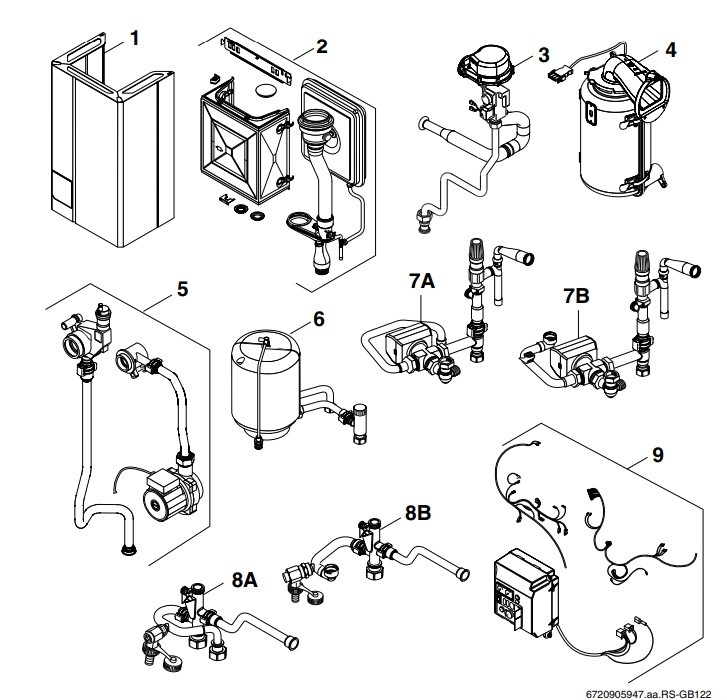 1
2
3
4
5
6
7A
7B
8A
8B
9
6720905947.aa.RS-GB122