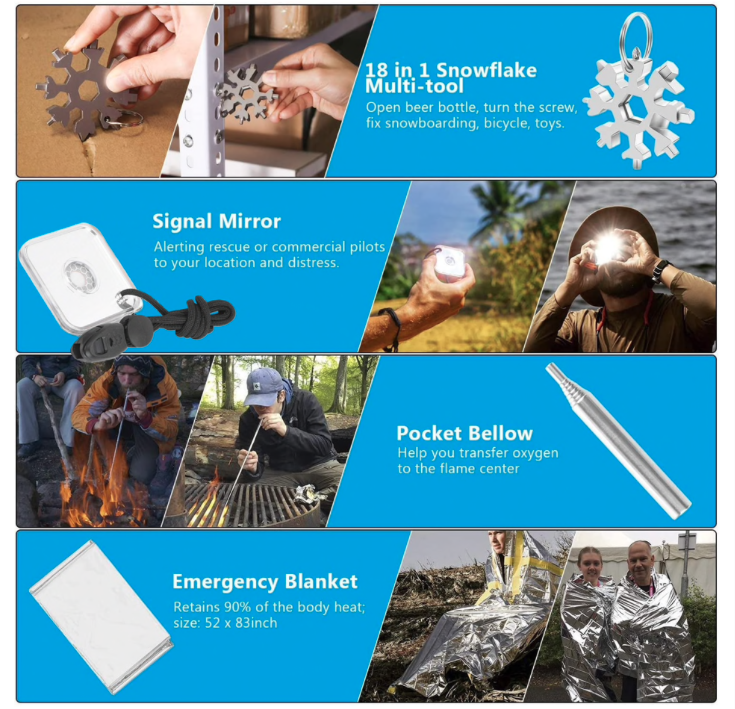 18 in 1 Snowflake Multi-tool
Open beer bottle, turn the screw, fix snowboarding, bicycle, toys.

Signal Mirror
Alerting rescue or commercial pilots to your location and distress.

Pocket Bellow
Help you transfer oxygen to the flame center

Emergency Blanket
Retains 90% of the body heat; size: 52 x 83inch