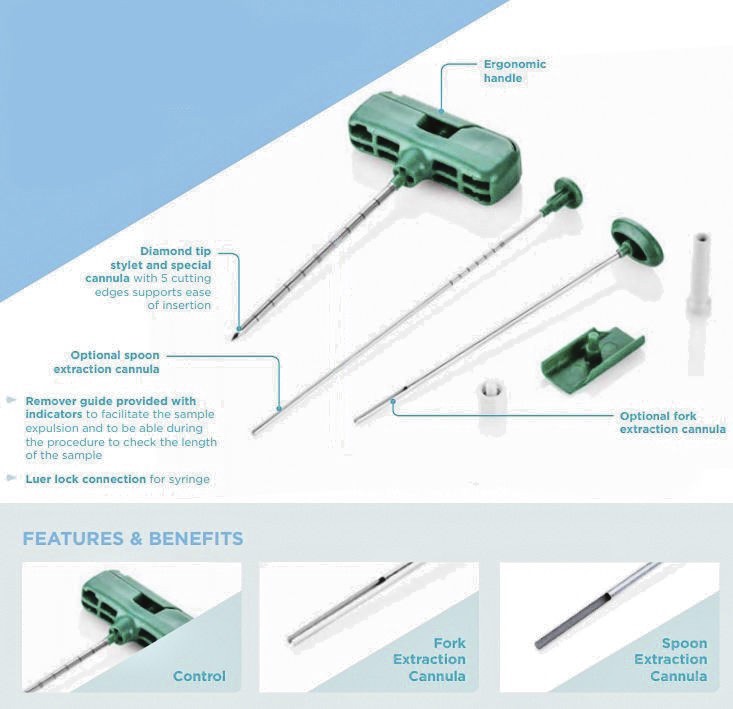 Ergonomic handle

Diamond tip stylet and special cannula with 5 cutting edges supports ease of insertion

Optional spoon extraction cannula

Remover guide provided with indicators to facilitate the sample expulsion and to be able during the procedure to check the length of the sample

Luer lock connection for syringe

Optional fork extraction cannula

FEATURES & BENEFITS

Control

Fork Extraction Cannula

Spoon Extraction Cannula