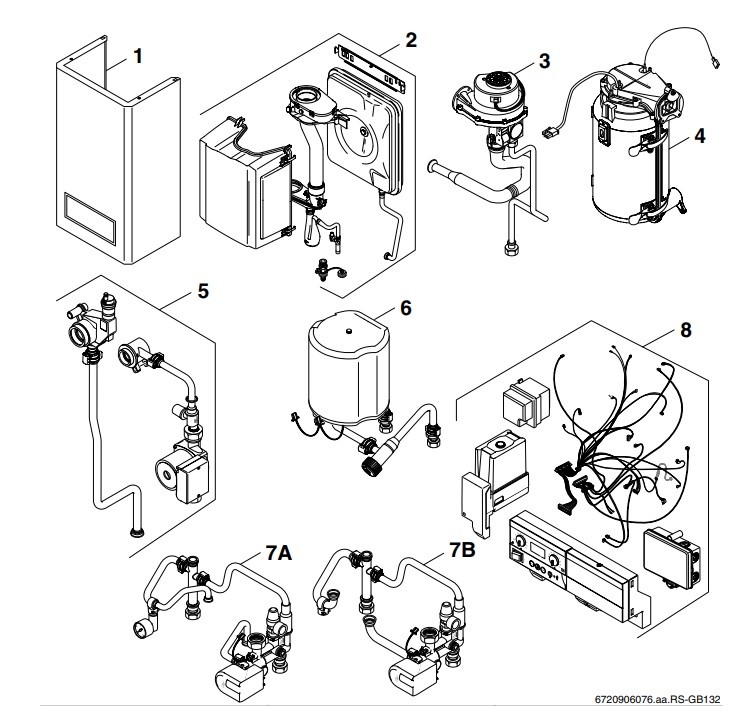 1
2
3
4
5
6
8
7A
7B
6720906076.aa.RS-GB132