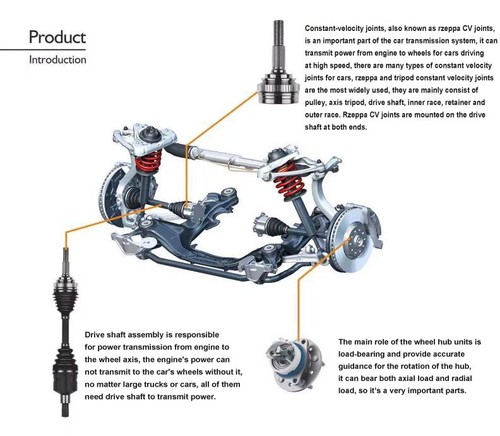 Product
Introduction

Constant-velocity joints, also known as rzeppa CV joints, is an important part of the car transmission system, it can transmit power from engine to wheels for cars driving at high speed, there are many types of constant velocity joints for cars, rzeppa and tripod constant velocity joints are the most widely used, they are mainly consist of pulley, axis tripod, drive shaft, inner race, retainer and outer race. Rzeppa CV joints are mounted on the drive shaft at both ends.

Drive shaft assembly is responsible for power transmission from engine to the wheel axis, the engine's power can not transmit to the car's wheels without it, no matter large trucks or cars, all of them need drive shaft to transmit power.

The main role of the wheel hub units is load-bearing and provide accurate guidance for the rotation of the hub, it can bear both axial load and radial load, so it's a very important parts.