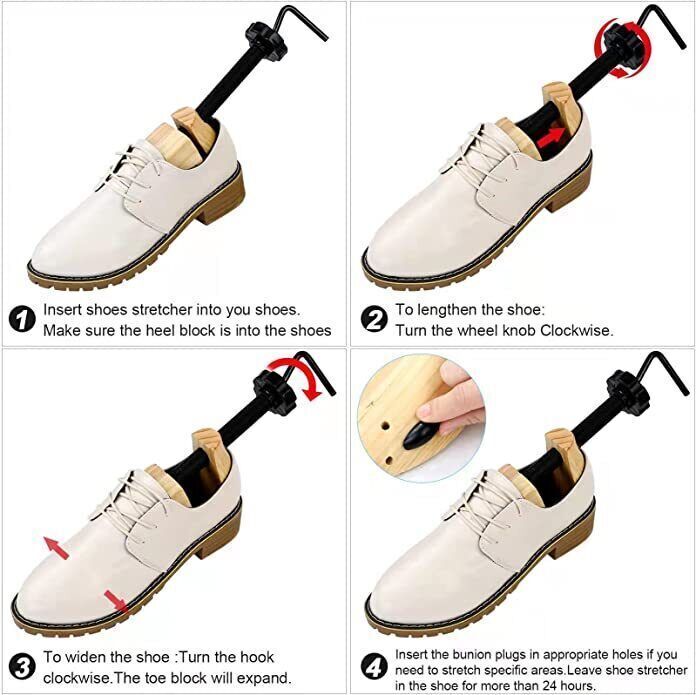 1 Insert shoes stretcher into you shoes. Make sure the heel block is into the shoes

2 To lengthen the shoe: Turn the wheel knob Clockwise.

3 To widen the shoe :Turn the hook clockwise.The toe block will expand.

4 Insert the bunion plugs in appropriate holes if you need to stretch specific areas.Leave shoe stretcher in the shoe for more than 24 hours.