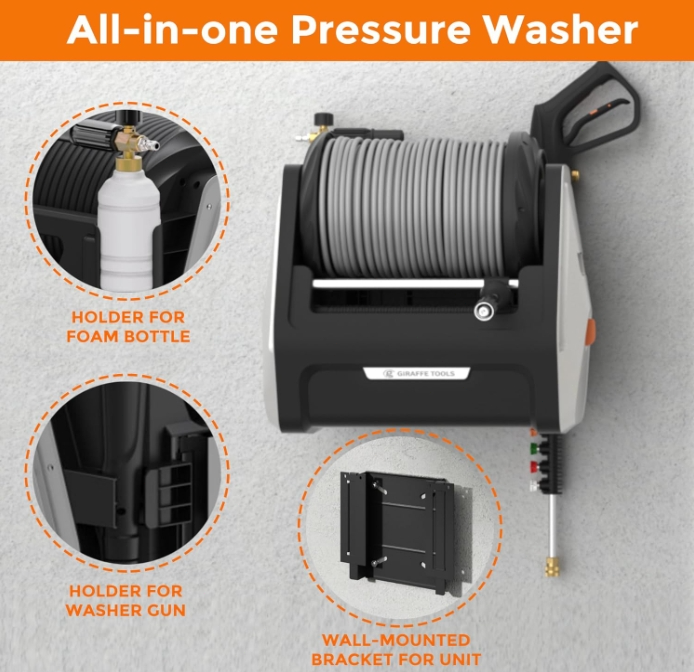 All-in-one Pressure Washer

HOLDER FOR FOAM BOTTLE

GIRAFFE TOOLS

HOLDER FOR WASHER GUN

WALL-MOUNTED BRACKET FOR UNIT