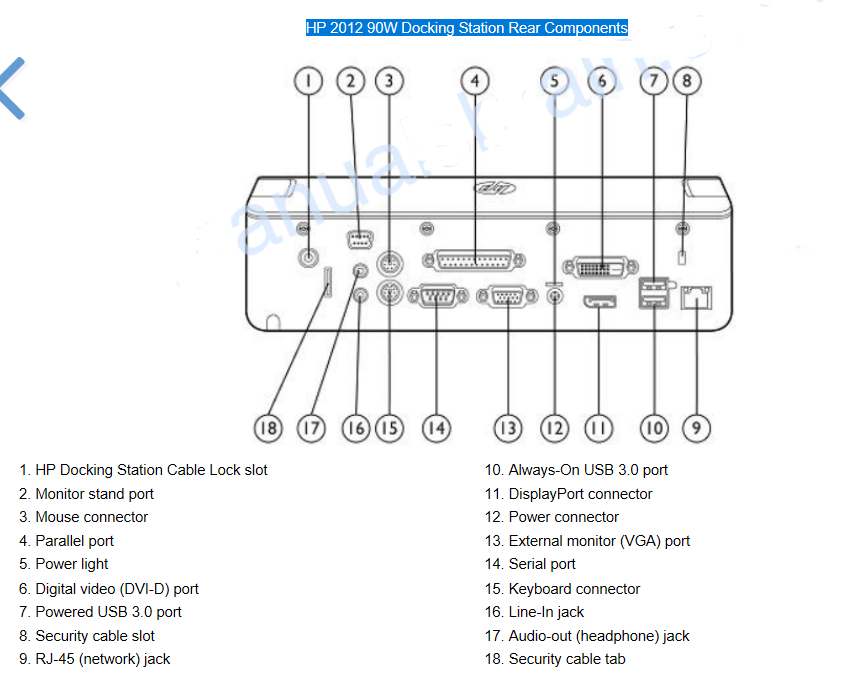 HP 2012 90W Docking Station Rear Components

1 2 3 4 5 6 7 8

18 17 16 15 14 13 12 11 10 9

1. HP Docking Station Cable Lock slot
2. Monitor stand port
3. Mouse connector
4. Parallel port
5. Power light
6. Digital video (DVI-D) port
7. Powered USB 3.0 port
8. Security cable slot
9. RJ-45 (network) jack

10. Always-On USB 3.0 port
11. DisplayPort connector
12. Power connector
13. External monitor (VGA) port
14. Serial port
15. Keyboard connector
16. Line-In jack
17. Audio-out (headphone) jack
18. Security cable tab