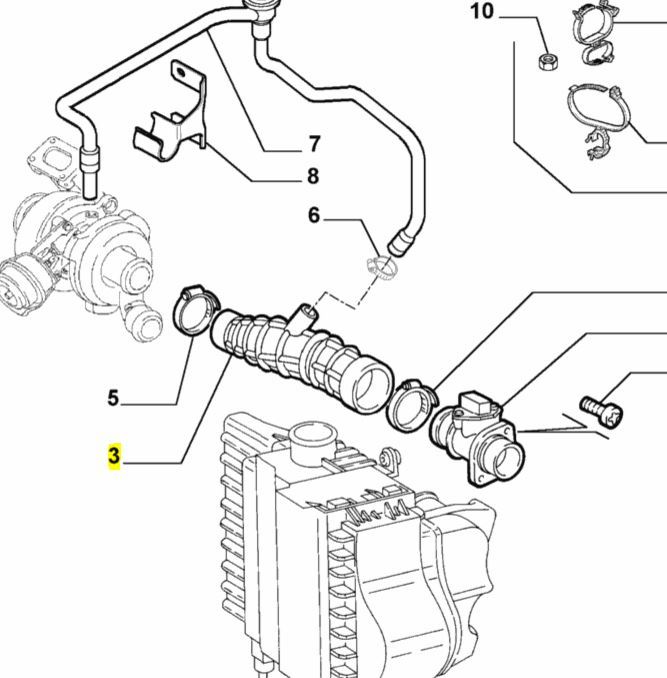 10
7
8
6
5
3