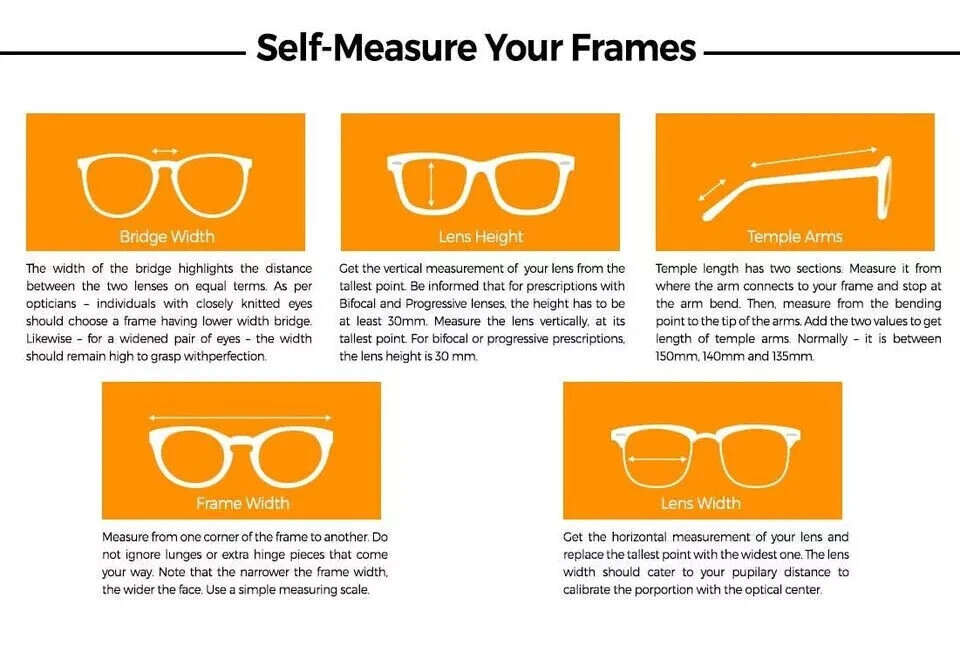 Self-Measure Your Frames

Bridge Width

The width of the bridge highlights the distance between the two lenses on equal terms. As per opticians – individuals with closely knitted eyes should choose a frame having lower width bridge. Likewise – for a widened pair of eyes – the width should remain high to grasp withperfection.

Lens Height

Get the vertical measurement of your lens from the tallest point. Be informed that for prescriptions with Bifocal and Progressive lenses, the height has to be at least 30mm. Measure the lens vertically, at its tallest point. For bifocal or progressive prescriptions, the lens height is 30 mm.

Temple Arms

Temple length has two sections. Measure it from where the arm connects to your frame and stop at the arm bend. Then, measure from the bending point to the tip of the arms. Add the two values to get length of temple arms. Normally – it is between 150mm, 140mm and 135mm.

Frame Width

Measure from one corner of the frame to another. Do not ignore lunges or extra hinge pieces that come your way. Note that the narrower the frame width, the wider the face. Use a simple measuring scale.

Lens Width

Get the horizontal measurement of your lens and replace the tallest point with the widest one. The lens width should cater to your pupilary distance to calibrate the porportion with the optical center.