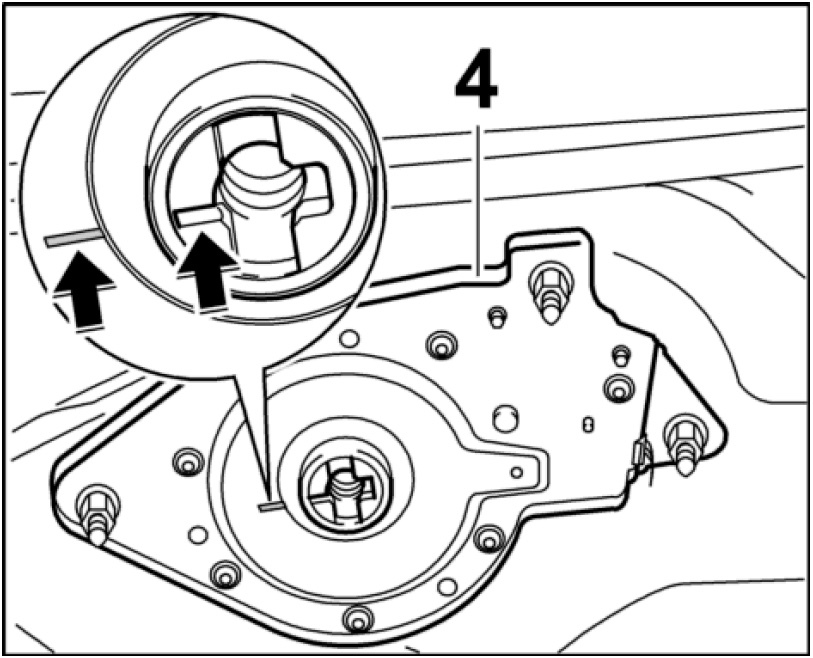 4