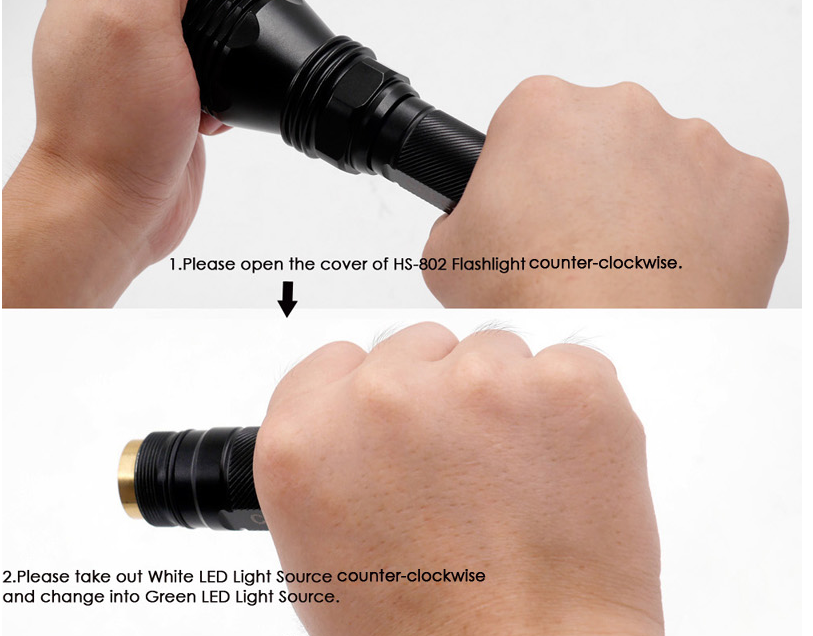 1.Please open the cover of HS-802 Flashlight counter-clockwise.

2.Please take out White LED Light Source counter-clockwise and change into Green LED Light Source.