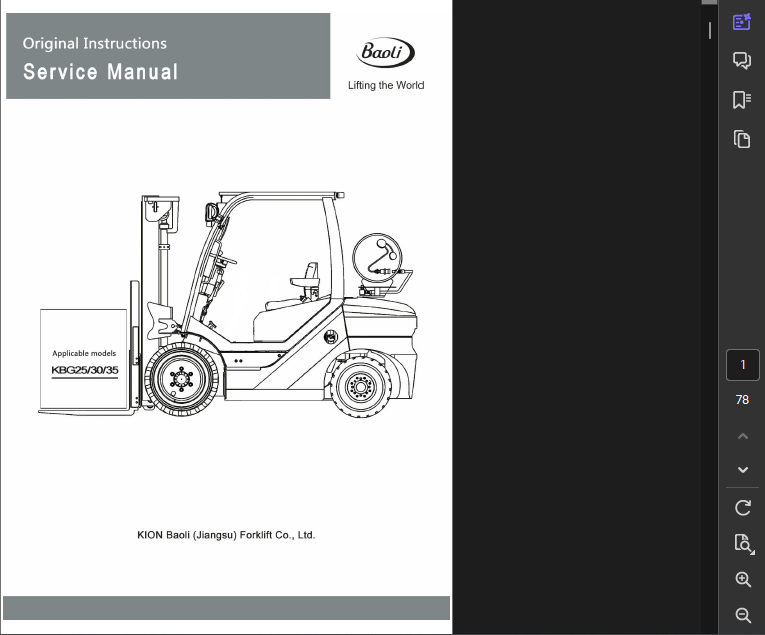 Original Instructions
Service Manual

Baoli
Lifting the World

Applicable models
KBG25/30/35

KION Baoli (Jiangsu) Forklift Co., Ltd.

1
78