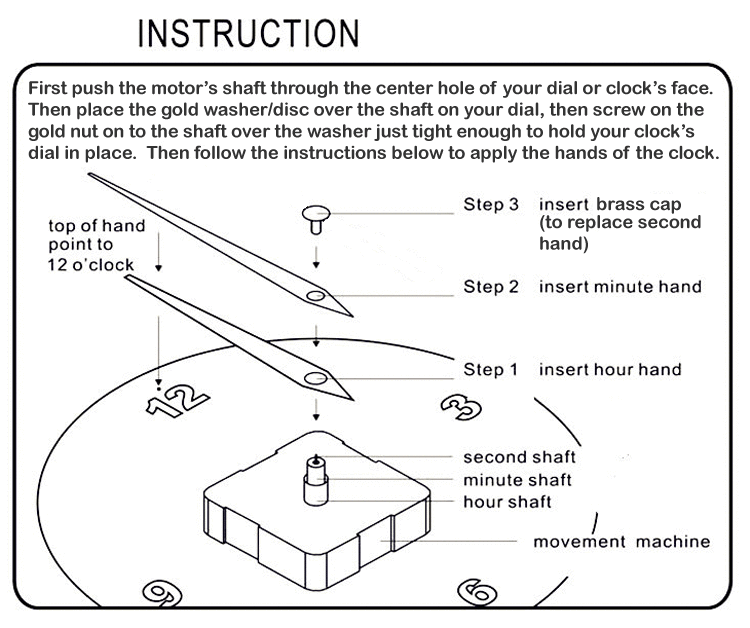 INSTRUCTION

First push the motor's shaft through the center hole of your dial or clock's face. Then place the gold washer/disc over the shaft on your dial, then screw on the gold nut on to the shaft over the washer just tight enough to hold your clock's dial in place. Then follow the instructions below to apply the hands of the clock.

top of hand point to 12 o'clock

Step 3 insert brass cap (to replace second hand)

Step 2 insert minute hand

Step 1 insert hour hand

12

3

second shaft
minute shaft
hour shaft

movement machine

9

6