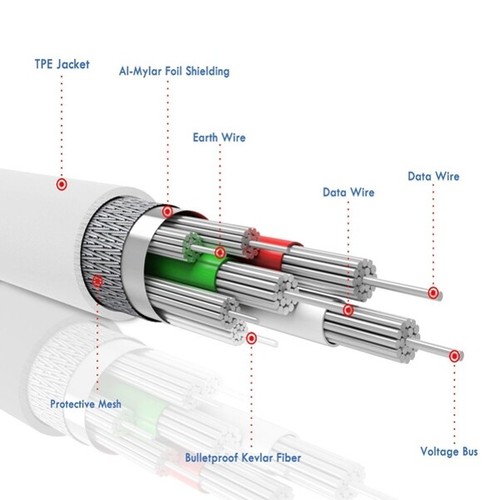 TPE Jacket

Al-Mylar Foil Shielding

Earth Wire

Data Wire

Data Wire

Protective Mesh

Bulletproof Kevlar Fiber

Voltage Bus