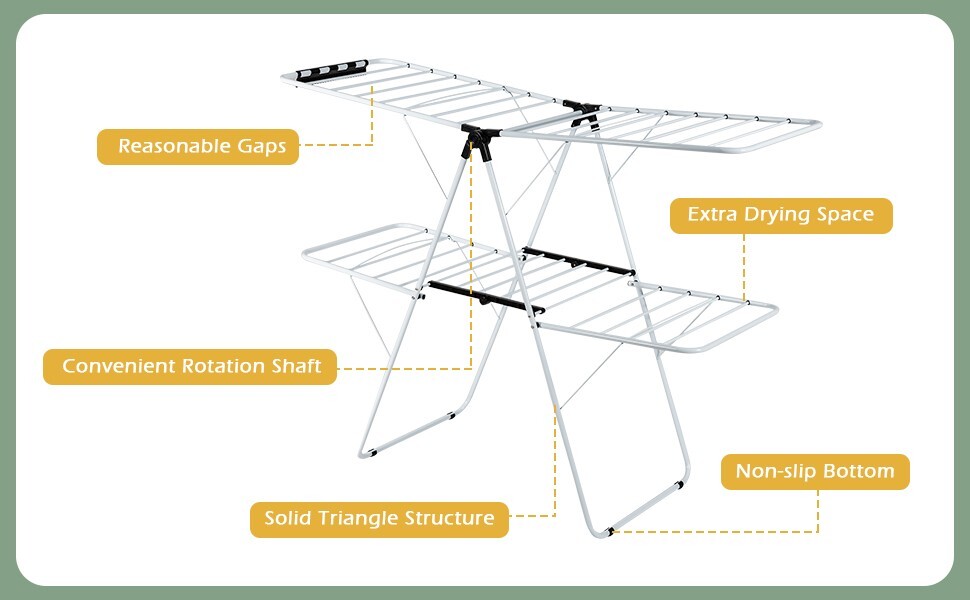 Reasonable Gaps

Extra Drying Space

Convenient Rotation Shaft

Non-slip Bottom

Solid Triangle Structure