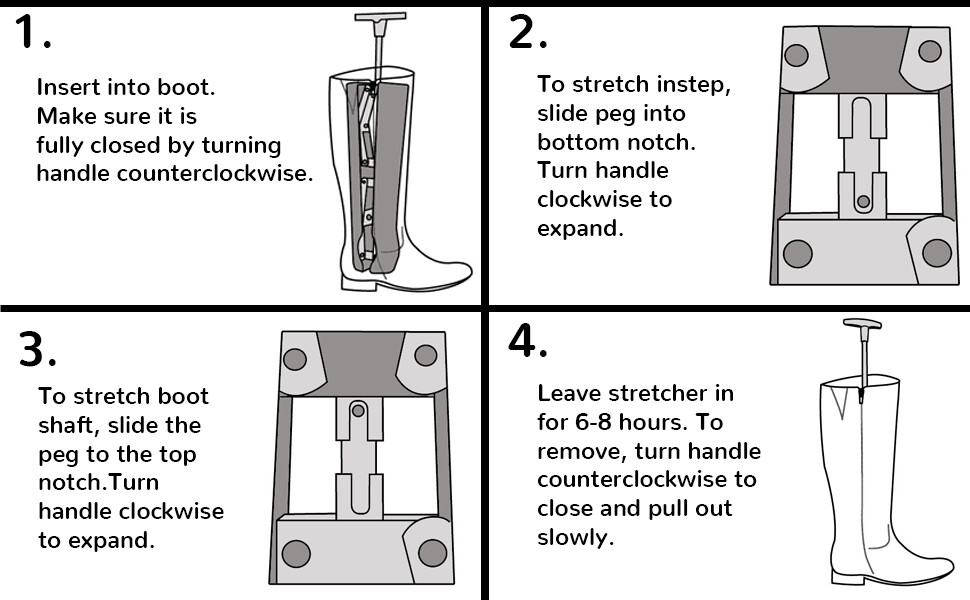 1.

Insert into boot. Make sure it is fully closed by turning handle counterclockwise.

2.

To stretch instep, slide peg into bottom notch. Turn handle clockwise to expand.

3.

To stretch boot shaft, slide the peg to the top notch.Turn handle clockwise to expand.

4.

Leave stretcher in for 6-8 hours. To remove, turn handle counterclockwise to close and pull out slowly.