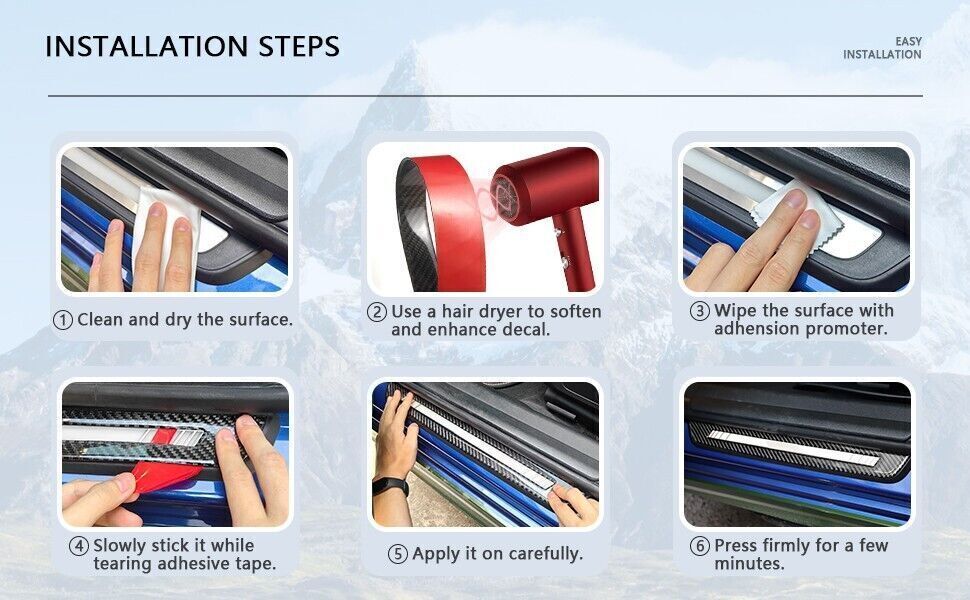 INSTALLATION STEPS

EASY
INSTALLATION

① Clean and dry the surface.

② Use a hair dryer to soften and enhance decal.

③ Wipe the surface with adhension promoter.

④ Slowly stick it while tearing adhesive tape.

⑤ Apply it on carefully.

⑥ Press firmly for a few minutes.