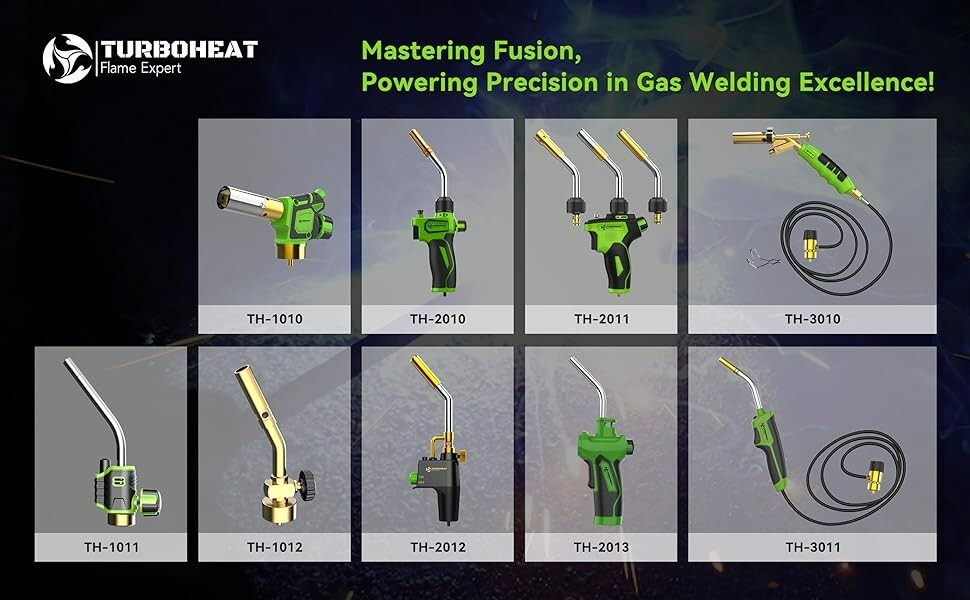 TURBOHEAT
Flame Expert

Mastering Fusion,
Powering Precision in Gas Welding Excellence!

TH-1010

TH-2010

TH-2011

TH-3010

TH-1011

TH-1012

TH-2012

TH-2013

TH-3011