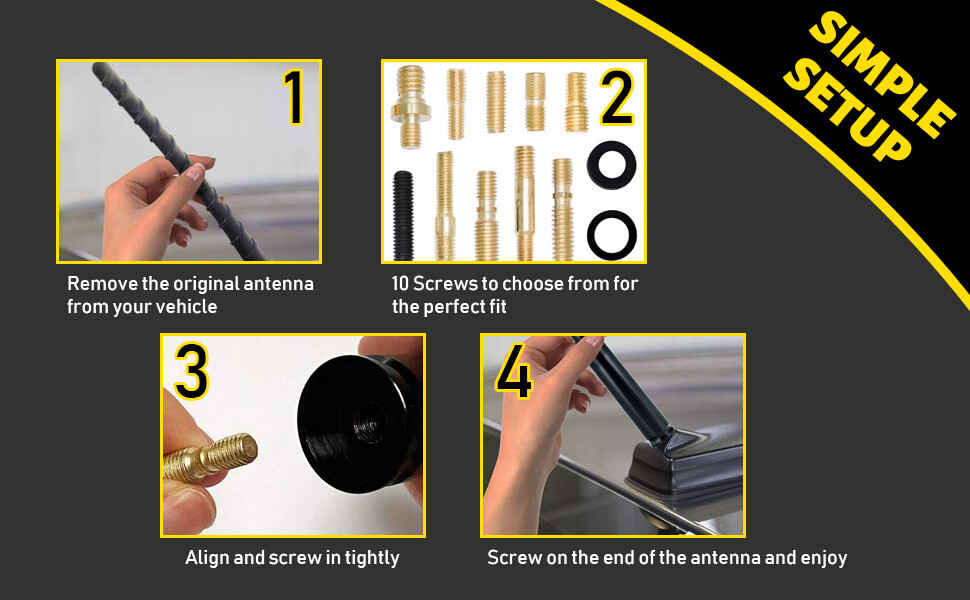 SIMPLE SETUP

1

Remove the original antenna from your vehicle

2

10 Screws to choose from for the perfect fit

3

Align and screw in tightly

4

Screw on the end of the antenna and enjoy