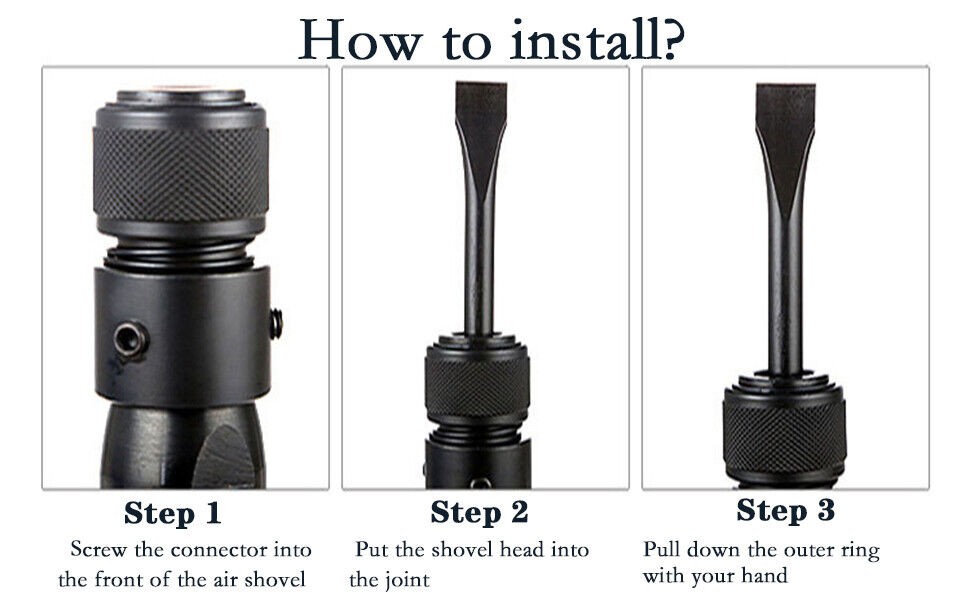 How to install?

Step 1
Screw the connector into the front of the air shovel

Step 2
Put the shovel head into the joint

Step 3
Pull down the outer ring with your hand