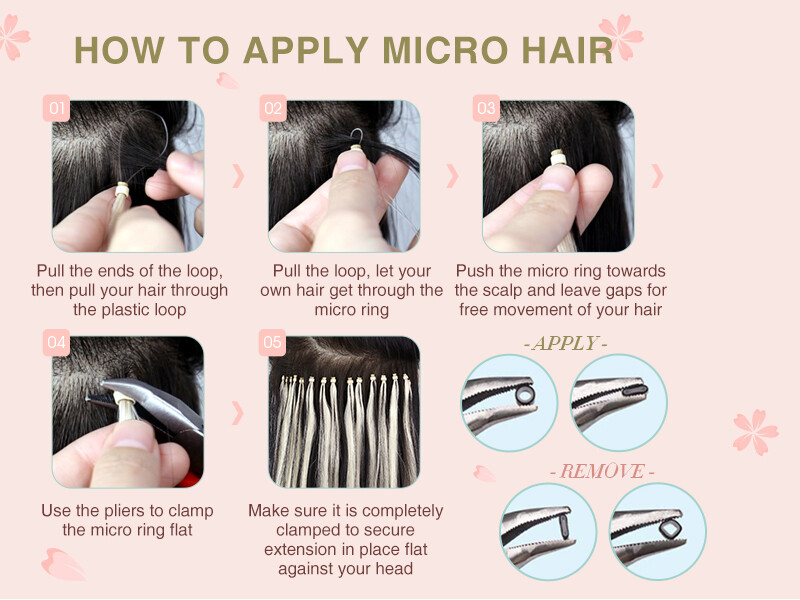 HOW TO APPLY MICRO HAIR

01

Pull the ends of the loop, then pull your hair through the plastic loop

02

Pull the loop, let your own hair get through the micro ring

03

Push the micro ring towards the scalp and leave gaps for free movement of your hair

04

Use the pliers to clamp the micro ring flat

05

Make sure it is completely clamped to secure extension in place flat against your head

- APPLY -

- REMOVE -