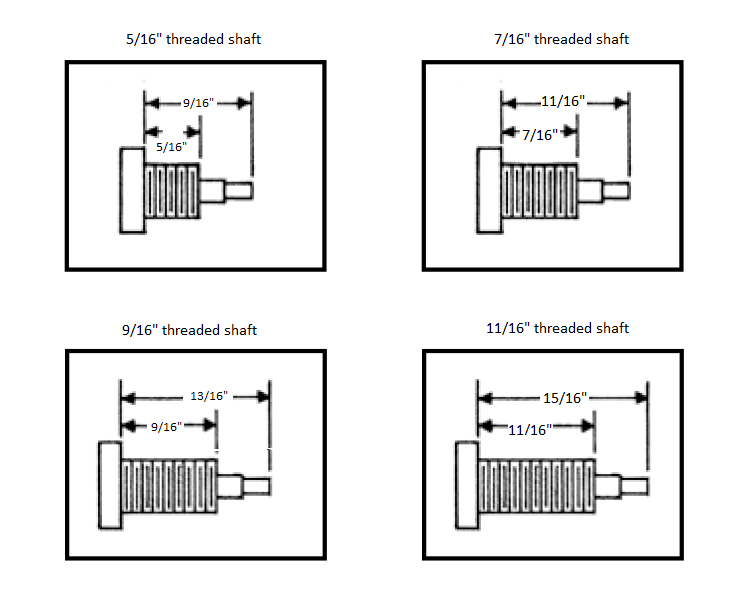 5/16" threaded shaft

9/16"

5/16"

7/16" threaded shaft

11/16"

7/16"

9/16" threaded shaft

13/16"

9/16"

11/16" threaded shaft

15/16"

11/16"