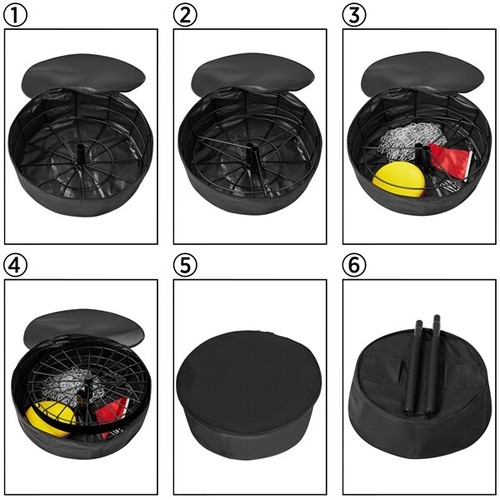 ①

②

③

④

⑤

⑥