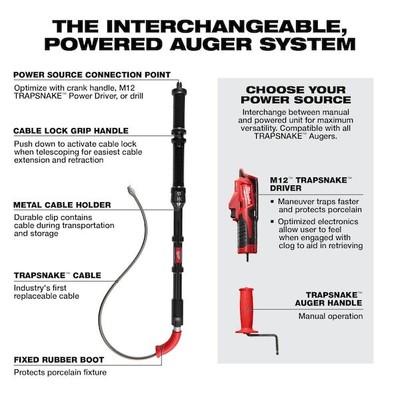 THE INTERCHANGEABLE, POWERED AUGER SYSTEM

POWER SOURCE CONNECTION POINT

Optimize with crank handle, M12 TRAPSNAKE™ Power Driver, or drill

CABLE LOCK GRIP HANDLE

Push down to activate cable lock when telescoping for easiest cable extension and retraction

METAL CABLE HOLDER

Durable clip contains cable during transportation and storage

TRAPSNAKE™ CABLE

Industry's first replaceable cable

FIXED RUBBER BOOT

Protects porcelain fixture

CHOOSE YOUR POWER SOURCE

Interchange between manual and powered unit for maximum versatility. Compatible with all TRAPSNAKE™ Augers.

M12™ TRAPSNAKE™ DRIVER

▪ Maneuver traps faster and protects porcelain

▪ Optimized electronics allow user to feel when engaged with clog to aid in retrieving

TRAPSNAKE™ AUGER HANDLE

Manual operation