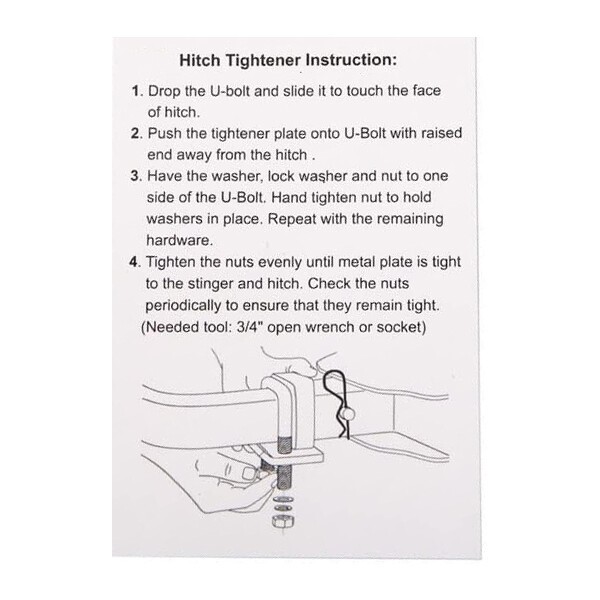 Hitch Tightener Instruction:

1. Drop the U-bolt and slide it to touch the face of hitch.

2. Push the tightener plate onto U-Bolt with raised end away from the hitch .

3. Have the washer, lock washer and nut to one side of the U-Bolt. Hand tighten nut to hold washers in place. Repeat with the remaining hardware.

4. Tighten the nuts evenly until metal plate is tight to the stinger and hitch. Check the nuts periodically to ensure that they remain tight. (Needed tool: 3/4" open wrench or socket)