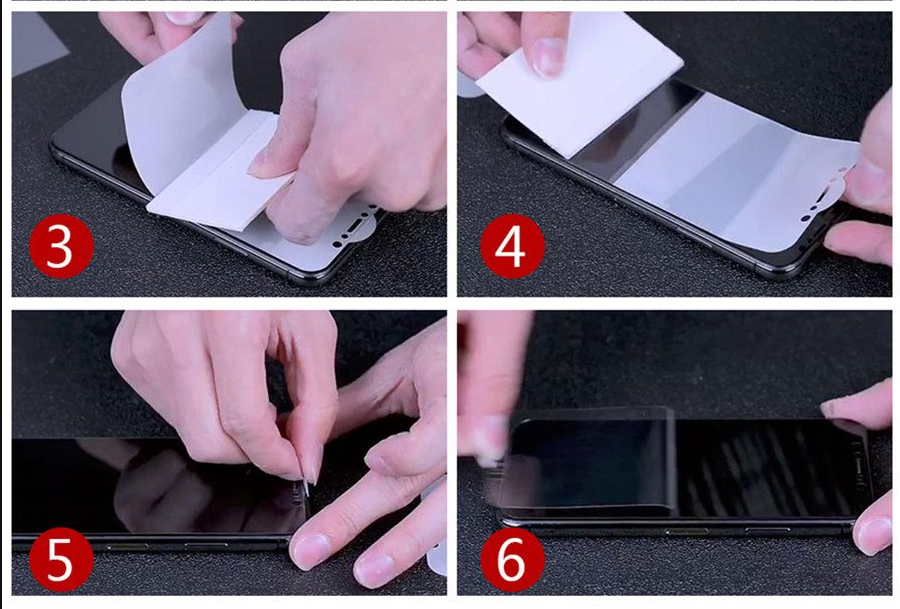 3

4

5

6