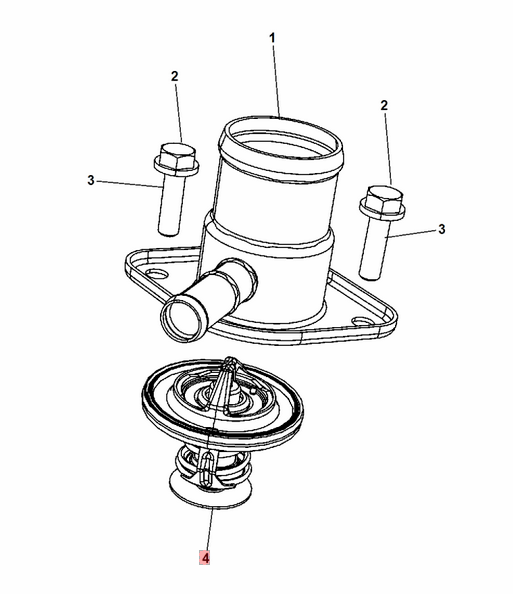 1
2
2
3
3
4