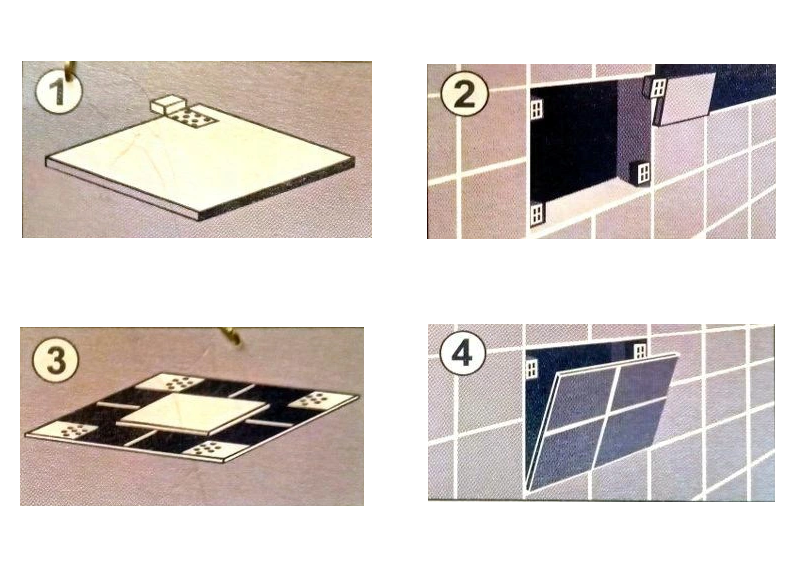 1

2

3

4