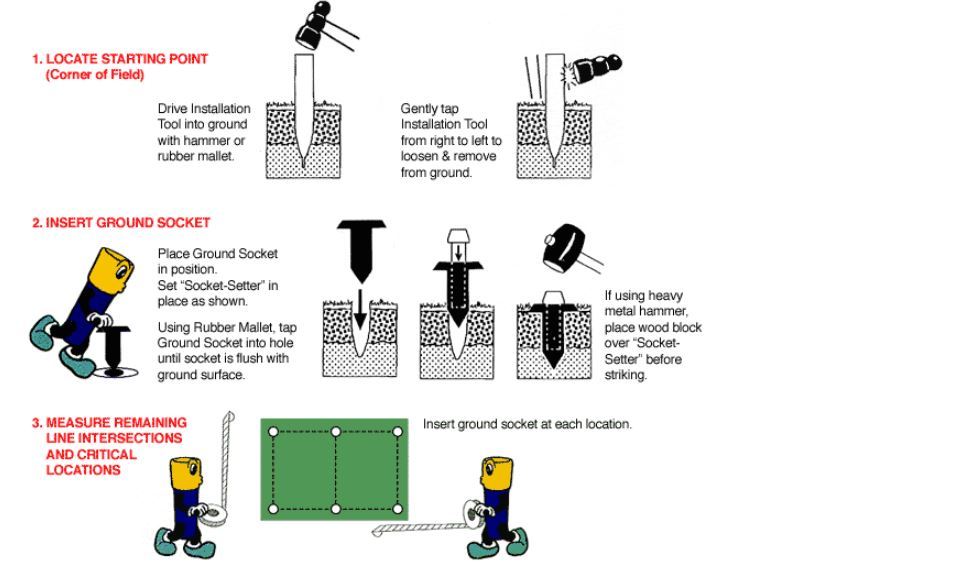 1. LOCATE STARTING POINT (Corner of Field)

Drive Installation Tool into ground with hammer or rubber mallet.

Gently tap Installation Tool from right to left to loosen & remove from ground.

2. INSERT GROUND SOCKET

Place Ground Socket in position. Set "Socket-Setter" in place as shown.

Using Rubber Mallet, tap Ground Socket into hole until socket is flush with ground surface.

If using heavy metal hammer, place wood block over "Socket-Setter" before striking.

3. MEASURE REMAINING LINE INTERSECTIONS AND CRITICAL LOCATIONS

Insert ground socket at each location.