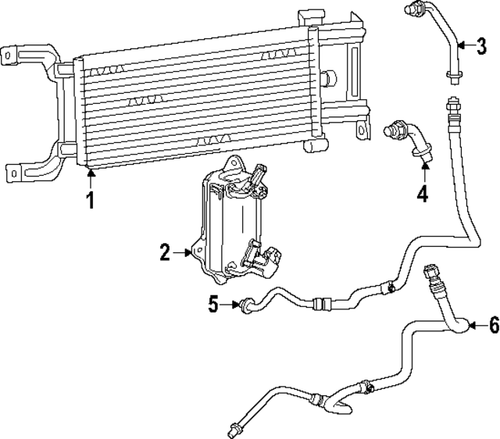 3
1
4
2
5
6