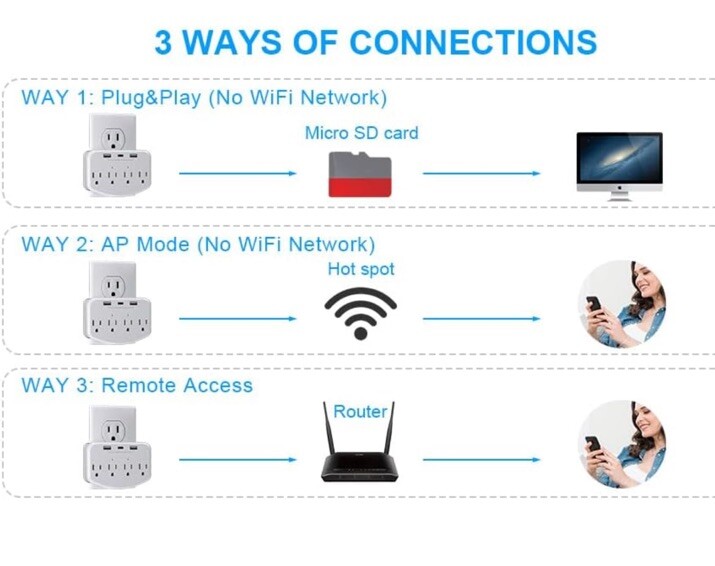 3 WAYS OF CONNECTIONS

WAY 1: Plug&Play (No WiFi Network)

Micro SD card

WAY 2: AP Mode (No WiFi Network)

Hot spot

WAY 3: Remote Access

Router